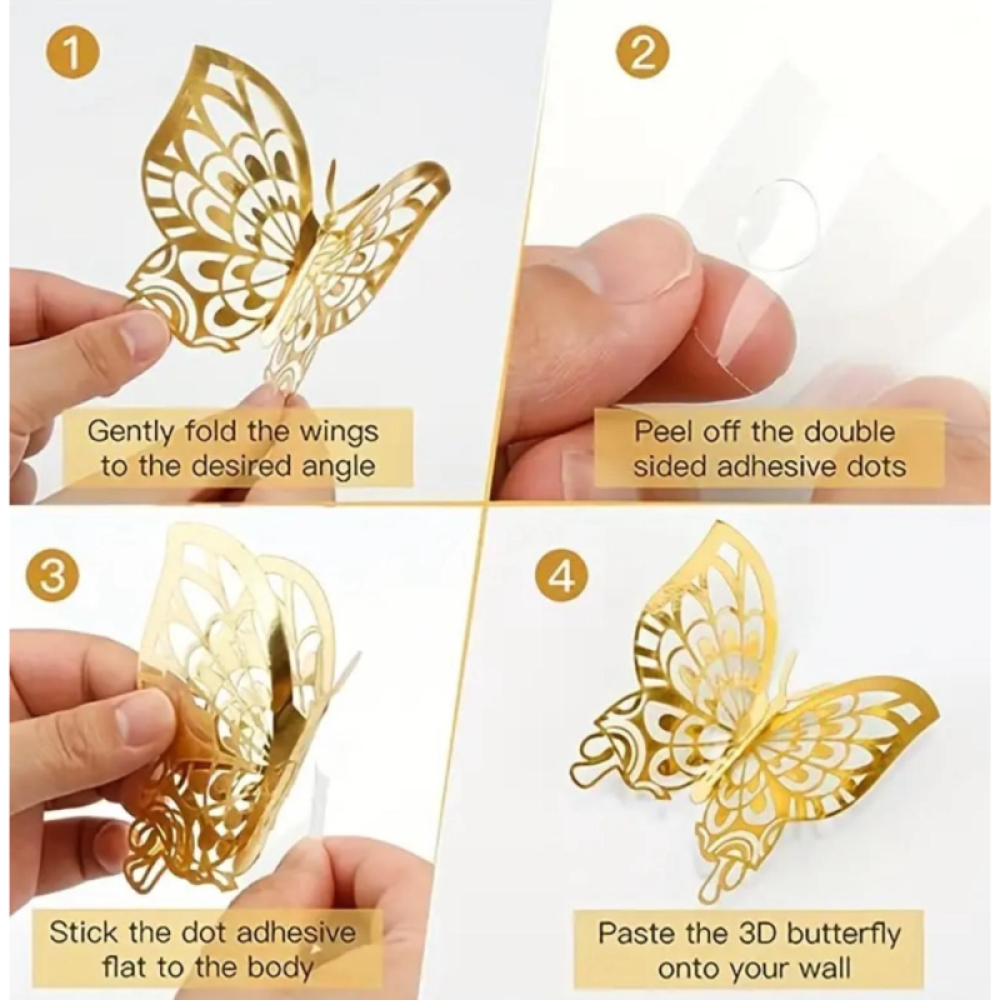 1

Gently fold the wings to the desired angle

2

Peel off the double sided adhesive dots

3

Stick the dot adhesive flat to the body

4

Paste the 3D butterfly onto your wall