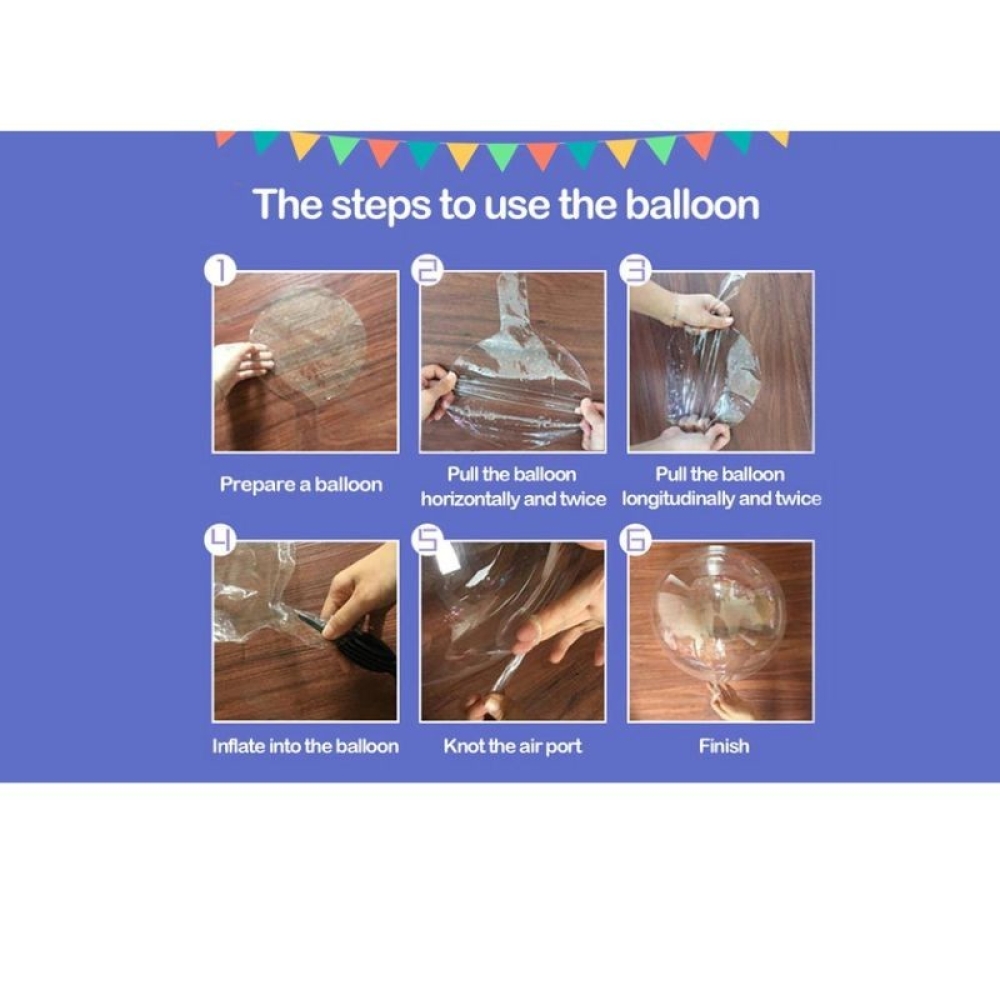 The steps to use the balloon

1

Prepare a balloon

2

Pull the balloon horizontally and twice

3

Pull the balloon longitudinally and twice

4

Inflate into the balloon

5

Knot the air port

6

Finish